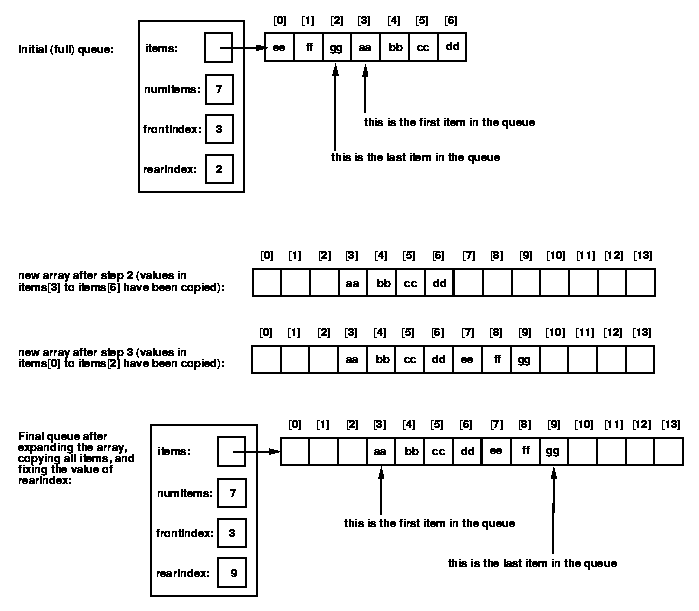 Initial (full) queue:

items:

numItems: 7

frontIndex: 3

rearIndex: 2

| [0] | [1] | [2] | [3] | [4] | [5] | [6] |
|---|---|---|---|---|---|---|
| ee | ff | gg | aa | bb | cc | dd |

this is the first item in the queue

this is the last item in the queue

new array after step 2 (values in items[3] to items[6] have been copied):

| [0] | [1] | [2] | [3] | [4] | [5] | [6] | [7] | [8] | [9] | [10] | [11] | [12] | [13] |
|---|---|---|---|---|---|---|---|---|---|---|---|---|---|
| | | | aa | bb | cc | dd | | | | | | | |

new array after step 3 (values in items[0] to items[2] have been copied):

| [0] | [1] | [2] | [3] | [4] | [5] | [6] | [7] | [8] | [9] | [10] | [11] | [12] | [13] |
|---|---|---|---|---|---|---|---|---|---|---|---|---|---|
| | | | aa | bb | cc | dd | ee | ff | gg | | | | |

Final queue after expanding the array, copying all items, and fixing the value of rearIndex:

items:

numItems: 7

frontIndex: 3

rearIndex: 9

| [0] | [1] | [2] | [3] | [4] | [5] | [6] | [7] | [8] | [9] | [10] | [11] | [12] | [13] |
|---|---|---|---|---|---|---|---|---|---|---|---|---|---|
| | | | aa | bb | cc | dd | ee | ff | gg | | | | |

this is the first item in the queue

this is the last item in the queue